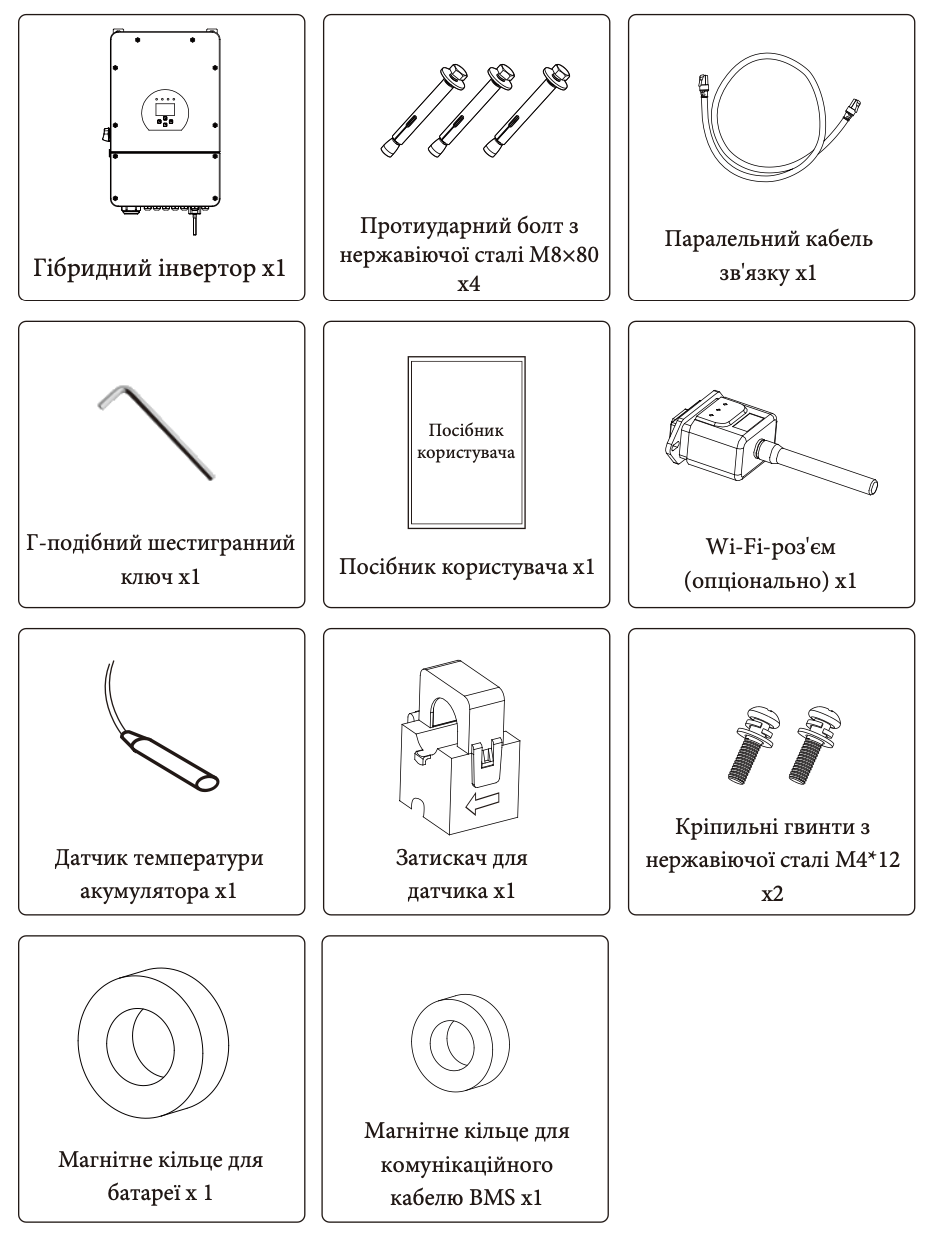 Гібридний інвертор x1

Протиударний болт з нержавіючої сталі M8×80 x4

Паралельний кабель зв'язку x1

Г-подібний шестигранний ключ x1

Посібник користувача

Посібник користувача x1

Wi-Fi-роз'єм (опціонально) x1

Датчик температури акумулятора x1

Затискач для датчика x1

Кріпильні гвинти з нержавіючої сталі M4*12 x2

Магнітне кільце для батареї x 1

Магнітне кільце для комунікаційного кабелю BMS x1